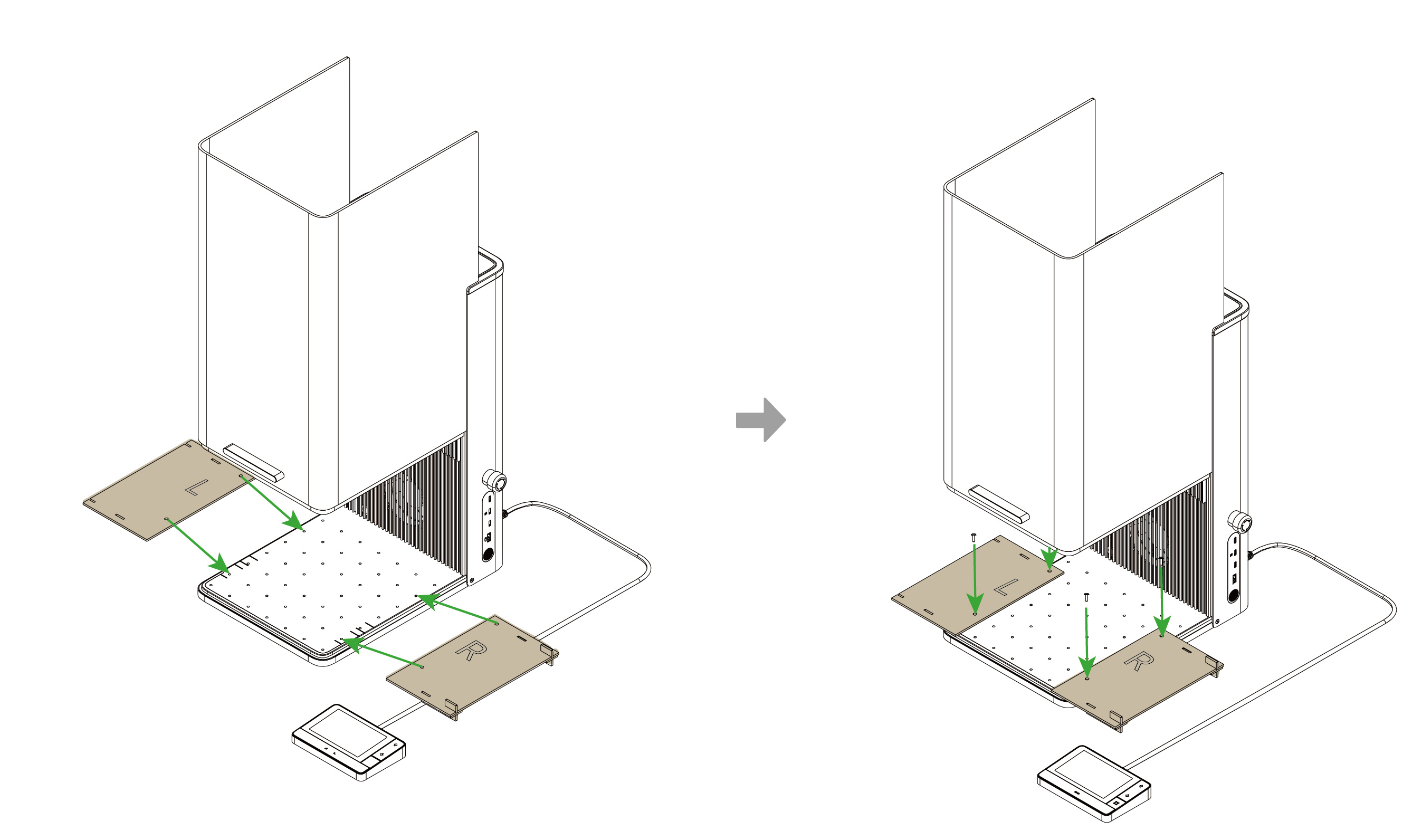 L
R
L
R