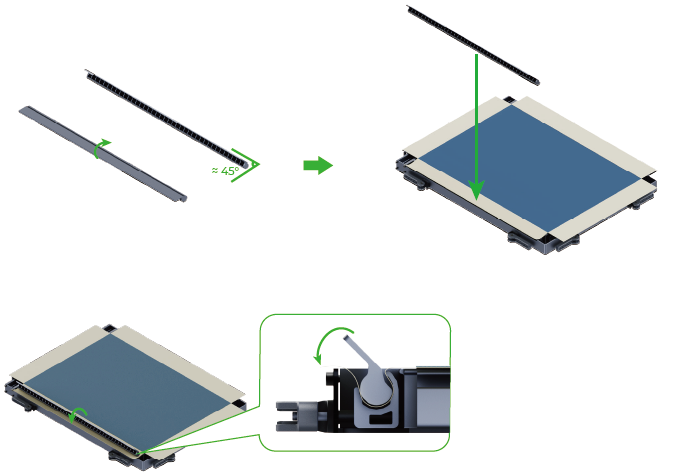 ≈ 45°