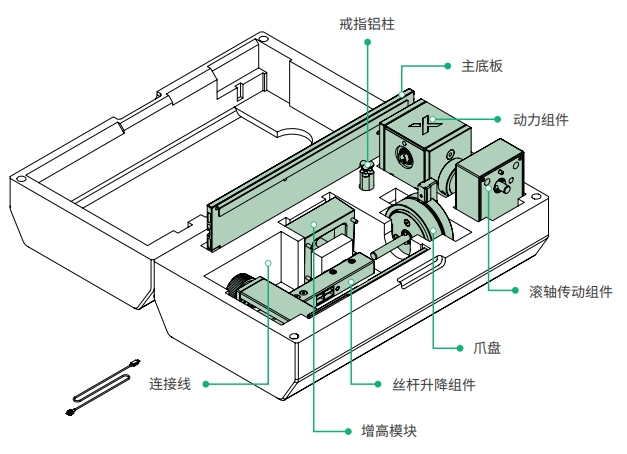 戒指铝柱

主底板

动力组件

滚轴传动组件

爪盘

丝杆升降组件

增高模块

连接线