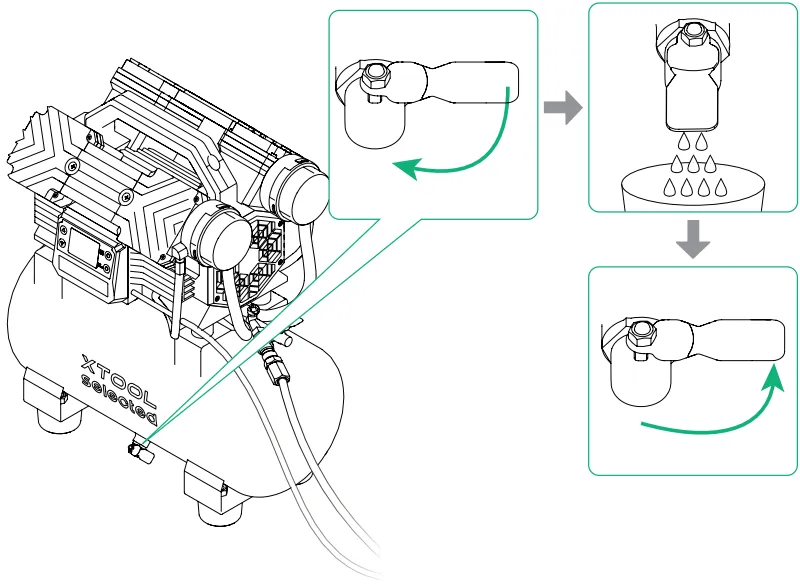 XTOOL
selected