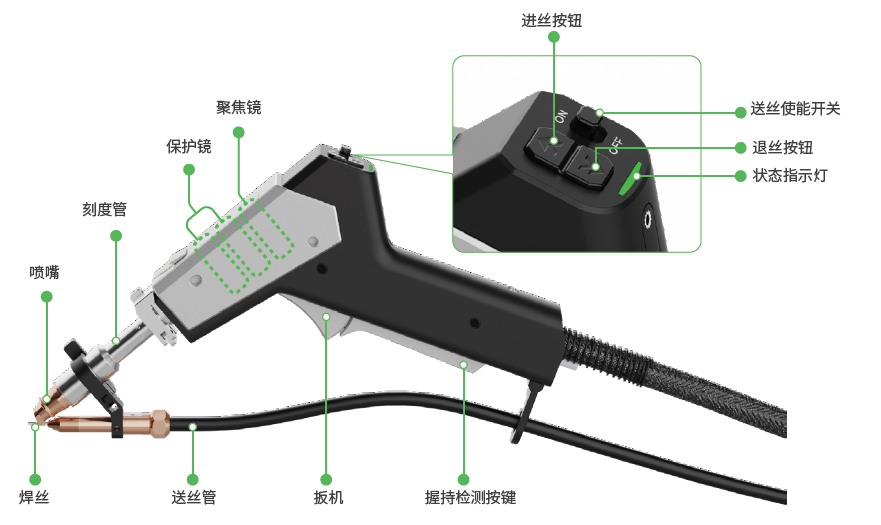 进丝按钮
ON
OFF
送丝使能开关
退丝按钮
状态指示灯
聚焦镜
保护镜
刻度管
喷嘴
焊丝
送丝管
扳机
握持检测按键