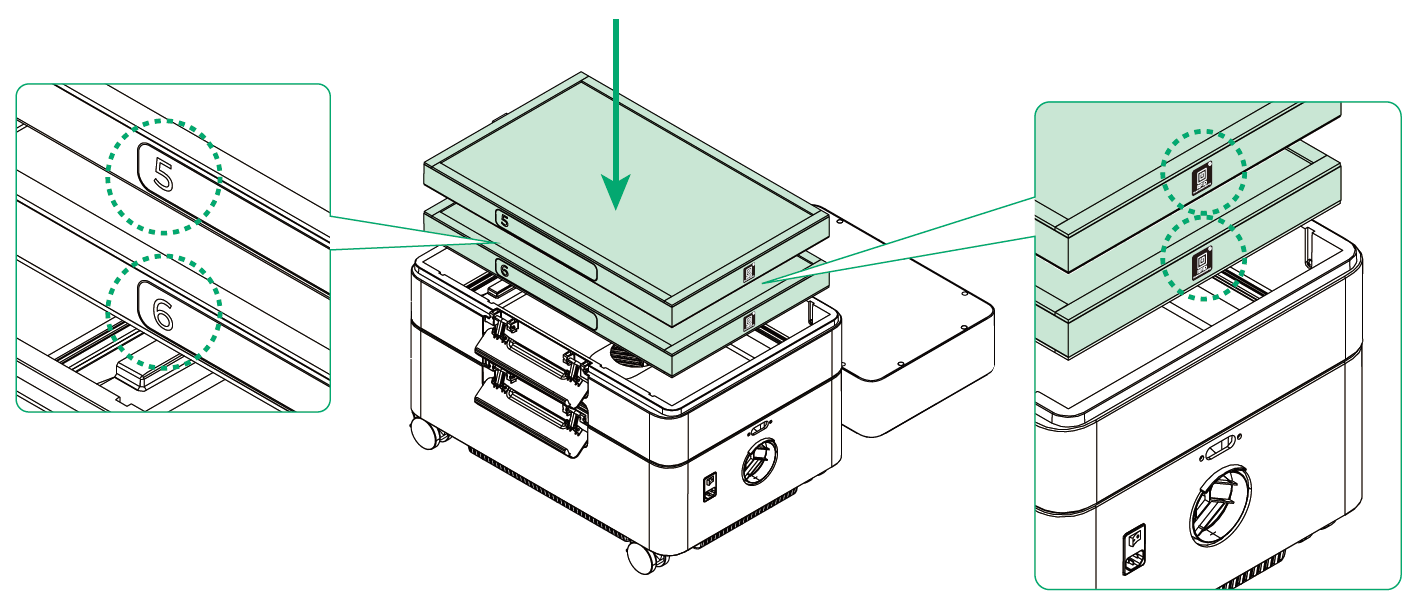 5

6

5

6