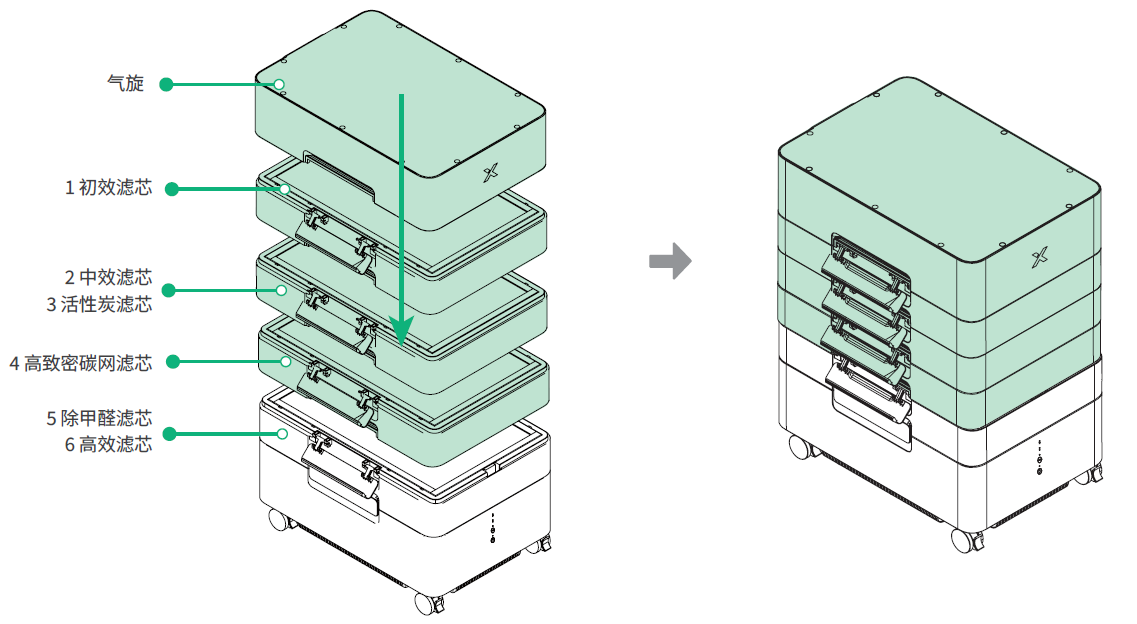 气旋

1 初效滤芯

2 中效滤芯
3 活性炭滤芯

4 高致密碳网滤芯

5 除甲醛滤芯
6 高效滤芯