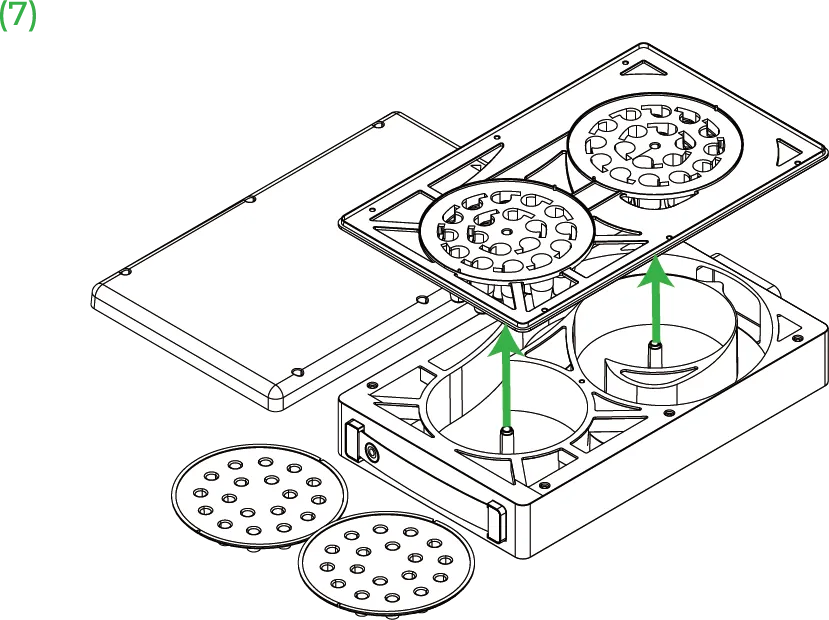 (7)