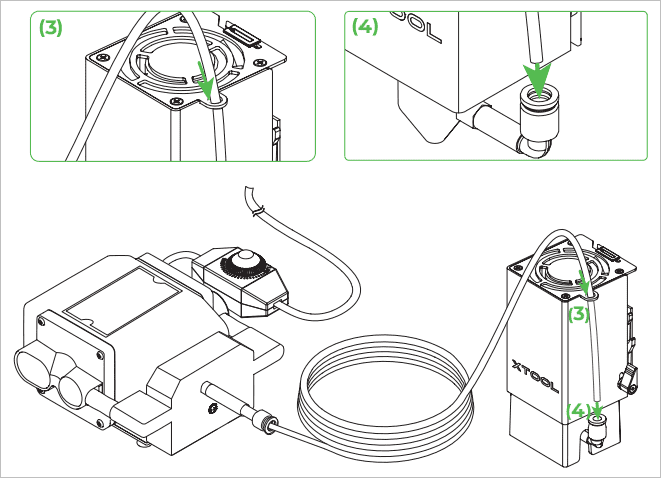 (3)

(4)

XTOOL

(3)

XTOOL

(4)