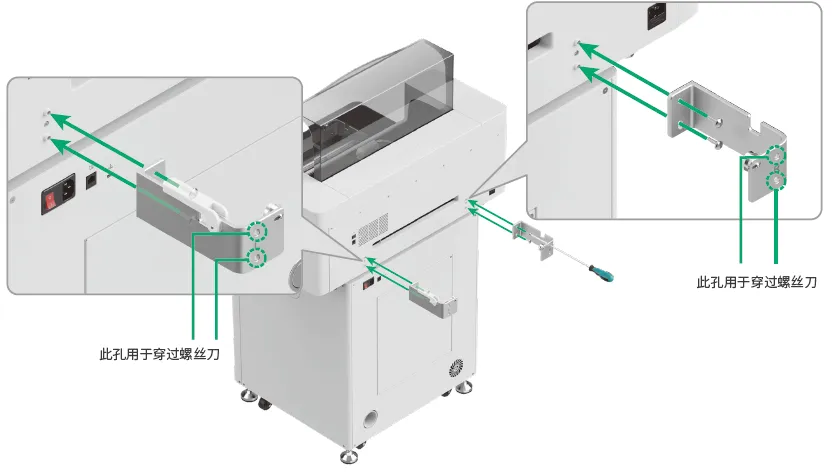 此孔用于穿过螺丝刀

此孔用于穿过螺丝刀