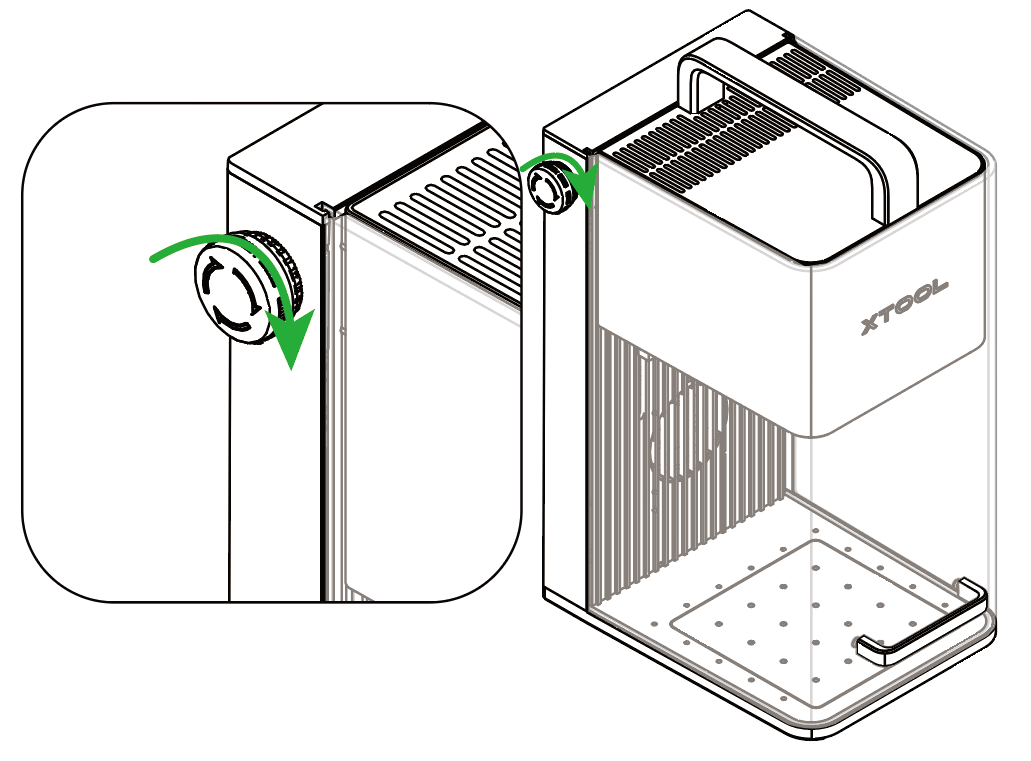 XTOOL