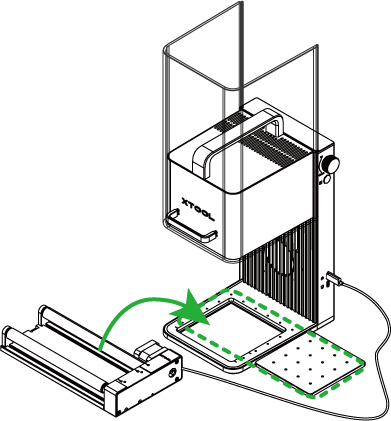 XTOOL