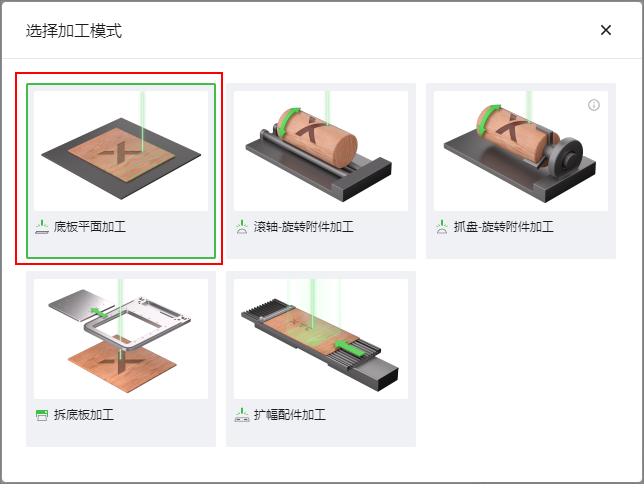 选择加工模式

×

底板平面加工

滚轴-旋转附件加工

抓盘-旋转附件加工

拆底板加工

扩幅配件加工