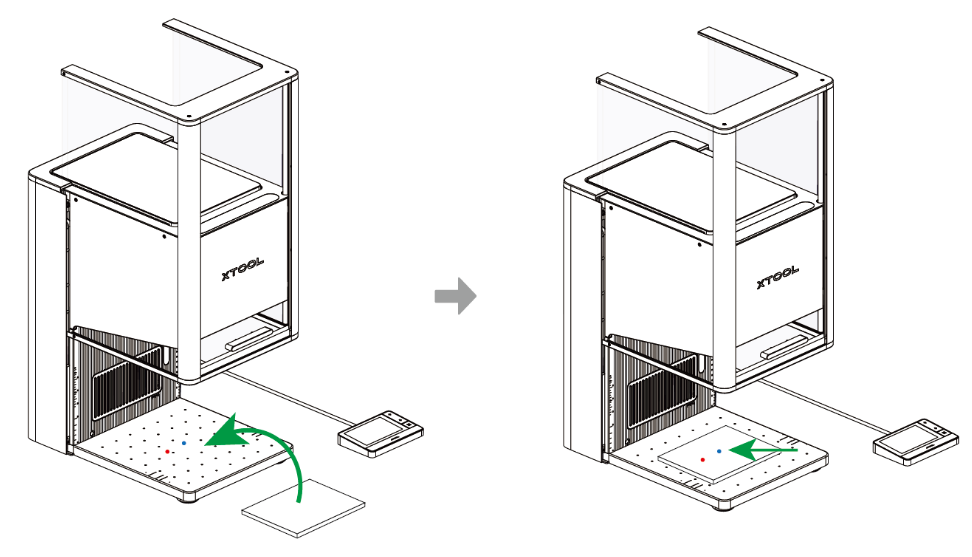 XTOOL

XTOOL