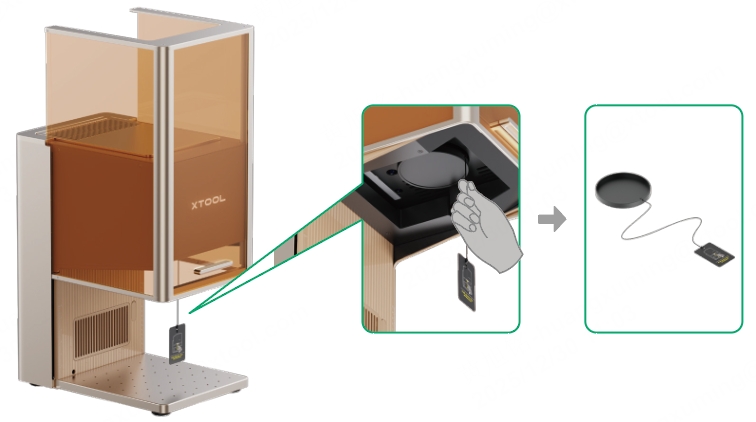 XTOOL