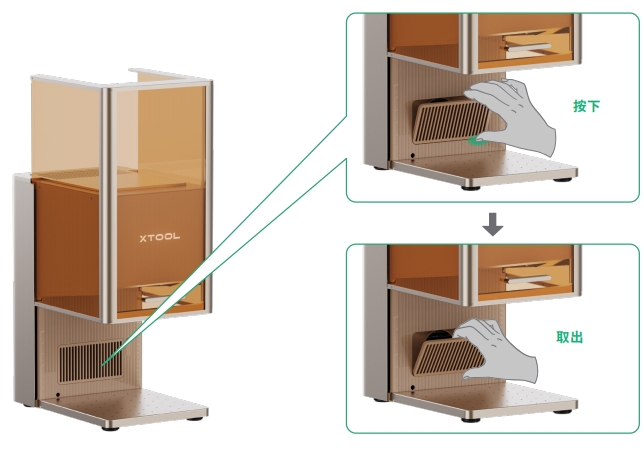 XTOOL

按下

取出