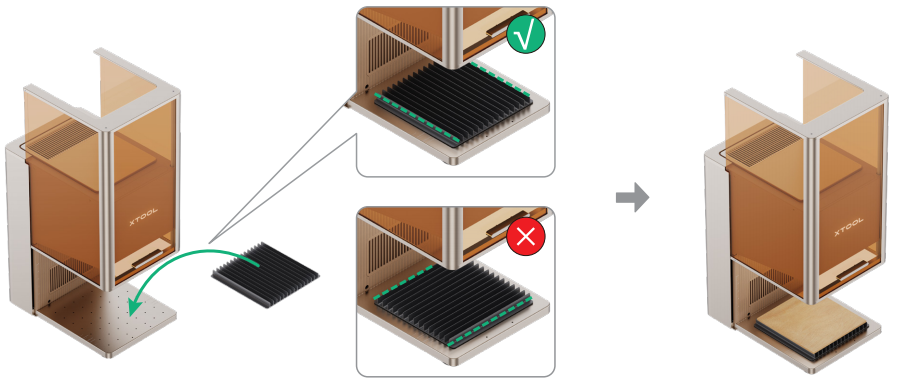 XTOOL

XTOOL