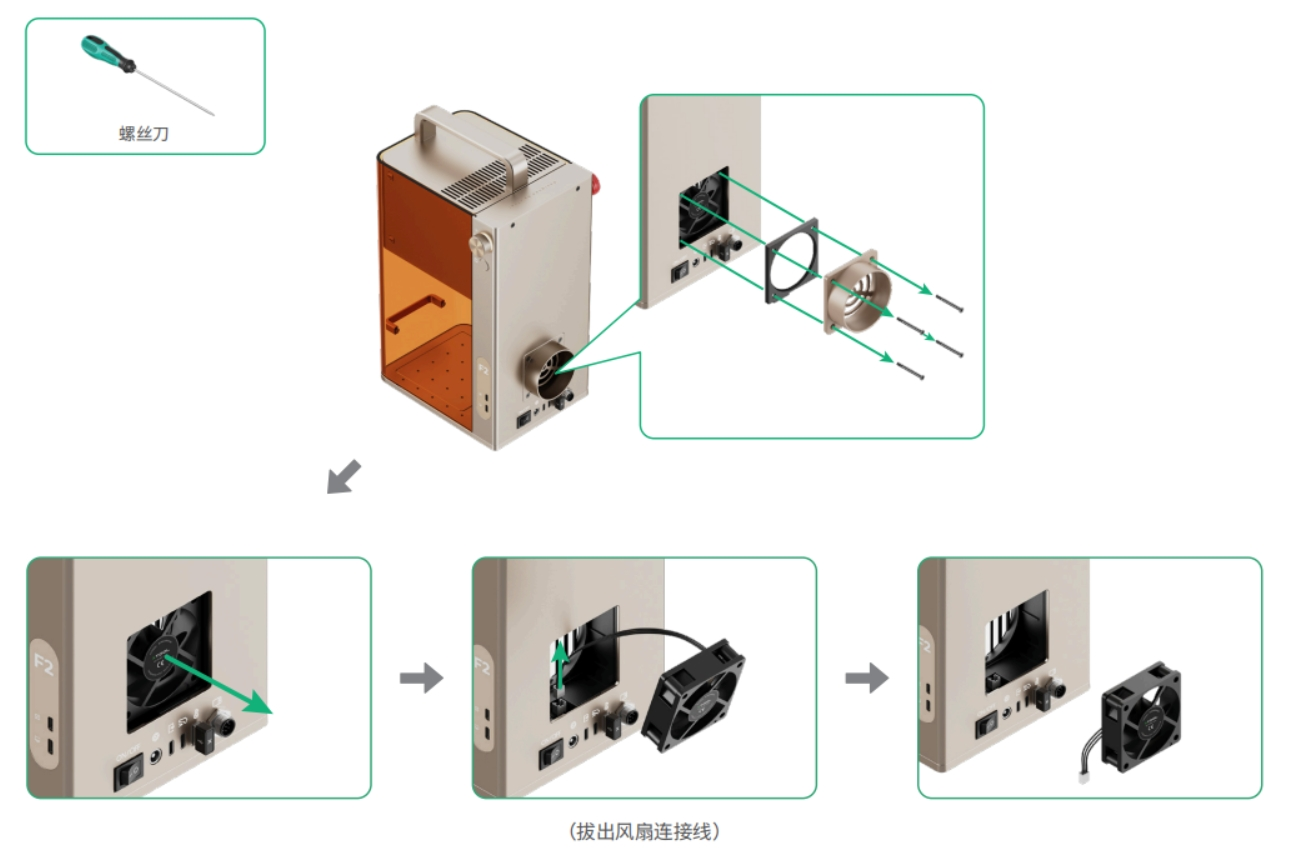 螺丝刀

F2

F2

F2

F2

（拔出风扇连接线）