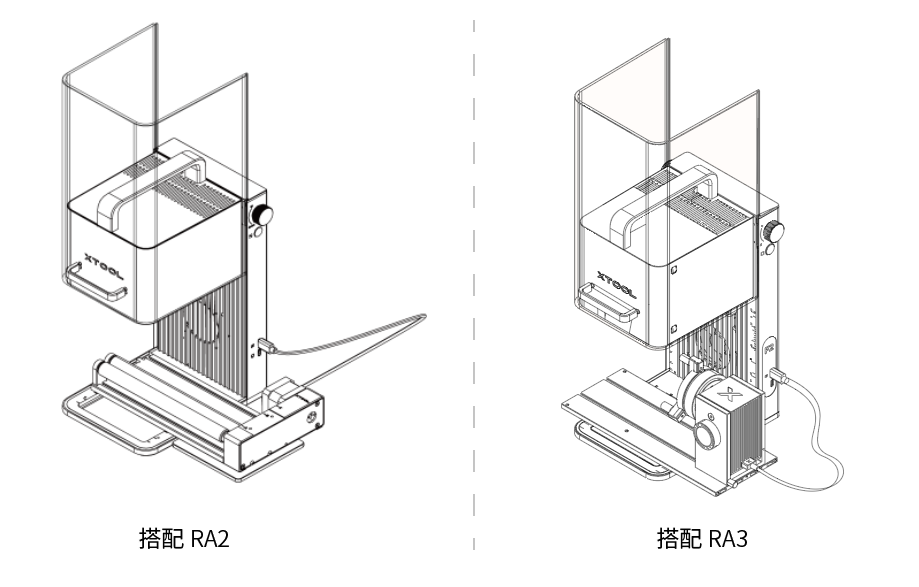 XTOOL

搭配 RA2

XTOOL

搭配 RA3