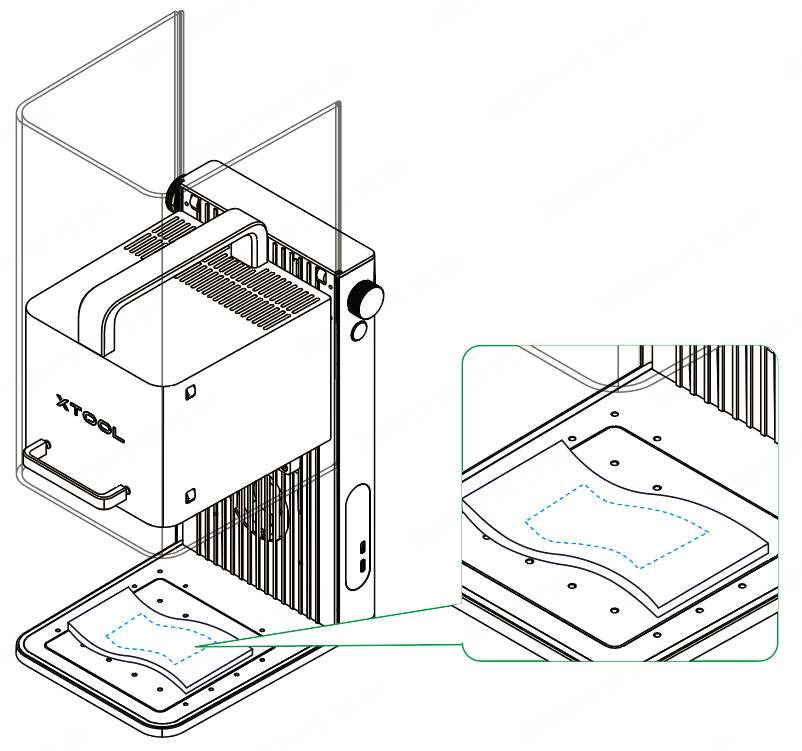 XTOOL