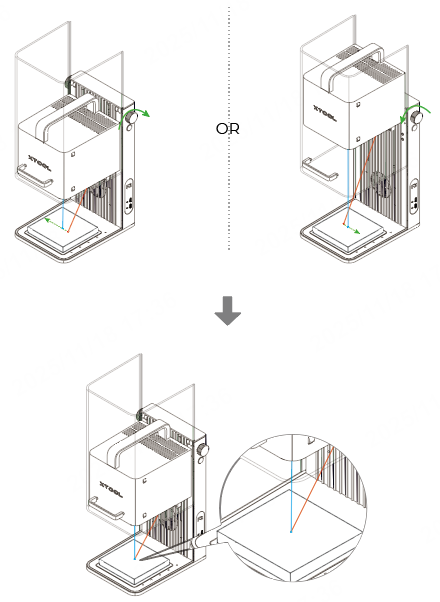 xTOOL

OR

xTOOL

xTOOL