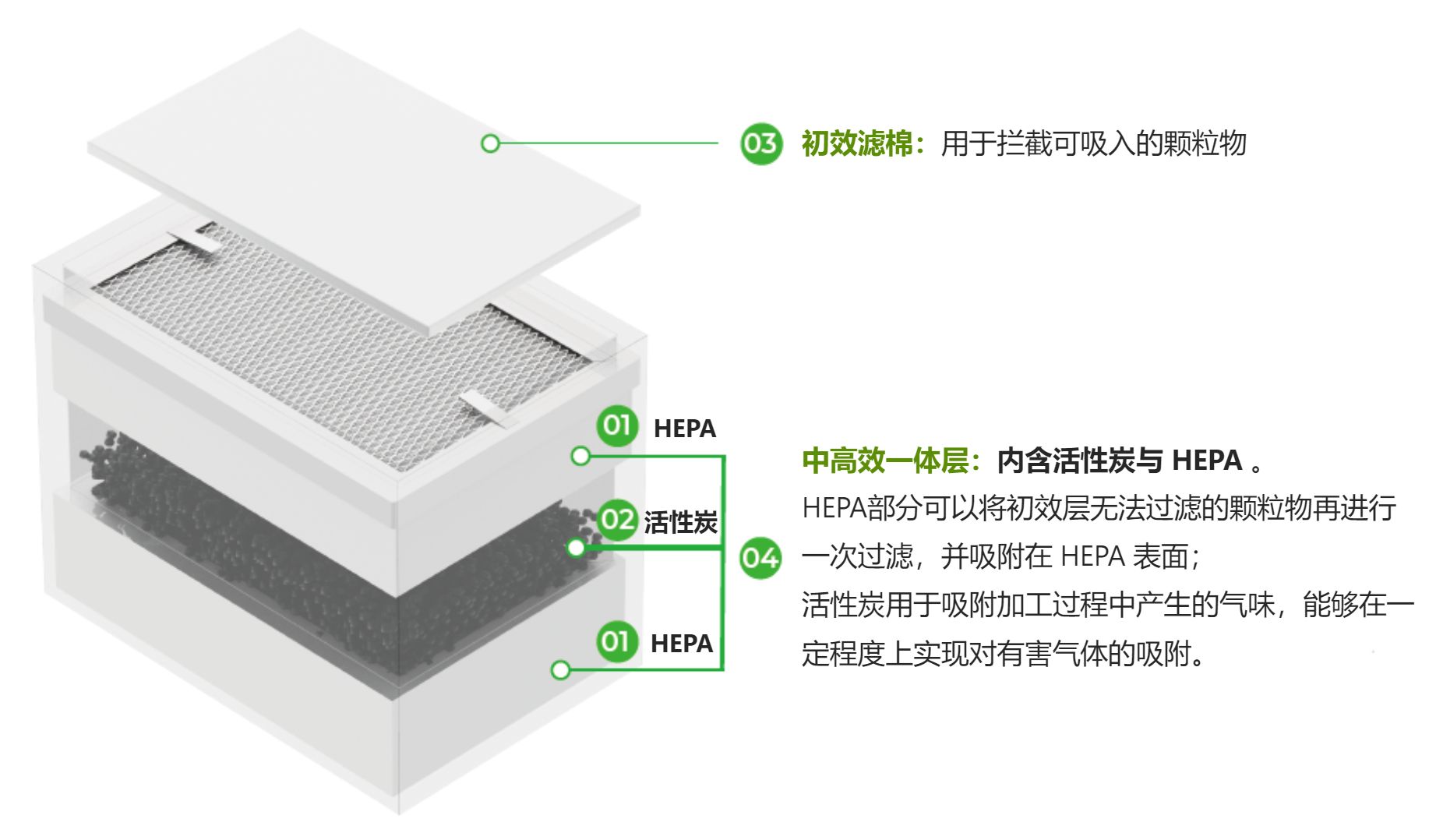 03 初效滤棉：用于拦截可吸入的颗粒物

01 HEPA

02 活性炭

01 HEPA

04

中高效一体层：内含活性炭与 HEPA 。
HEPA部分可以将初效层无法过滤的颗粒物再进行一次过滤，并吸附在 HEPA 表面；
活性炭用于吸附加工过程中产生的气味，能够在一定程度上实现对有害气体的吸附。