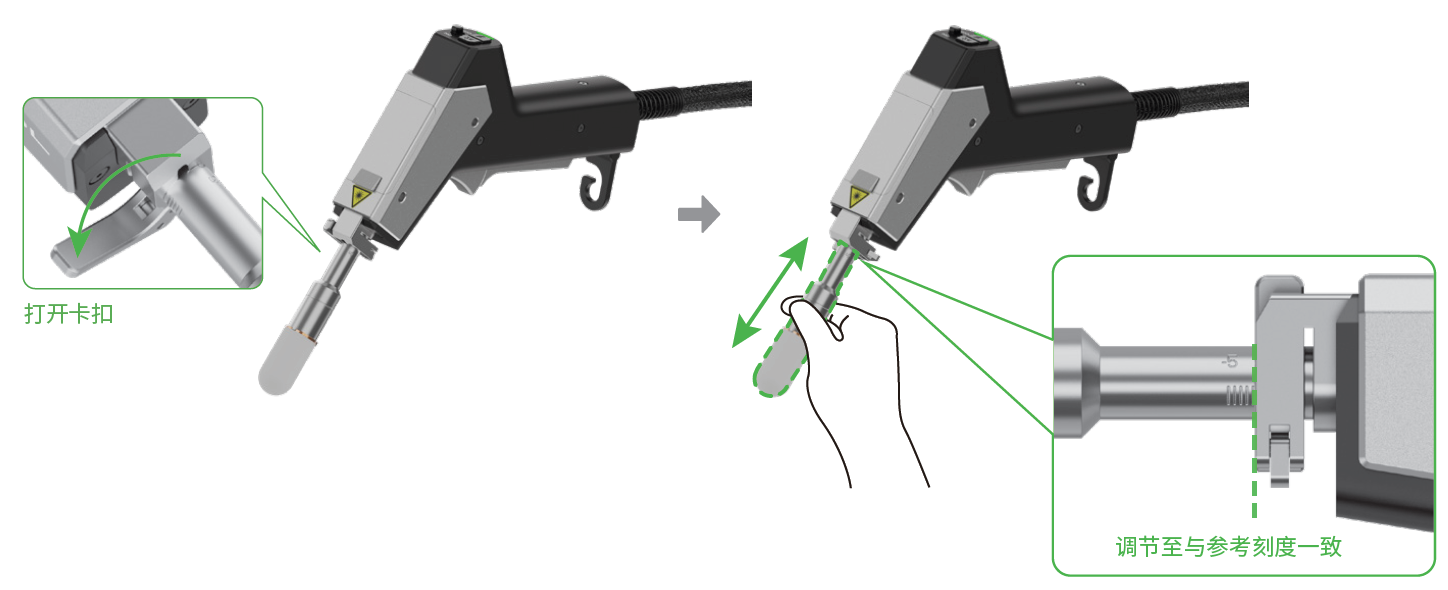 打开卡扣

-5

调节至与参考刻度一致