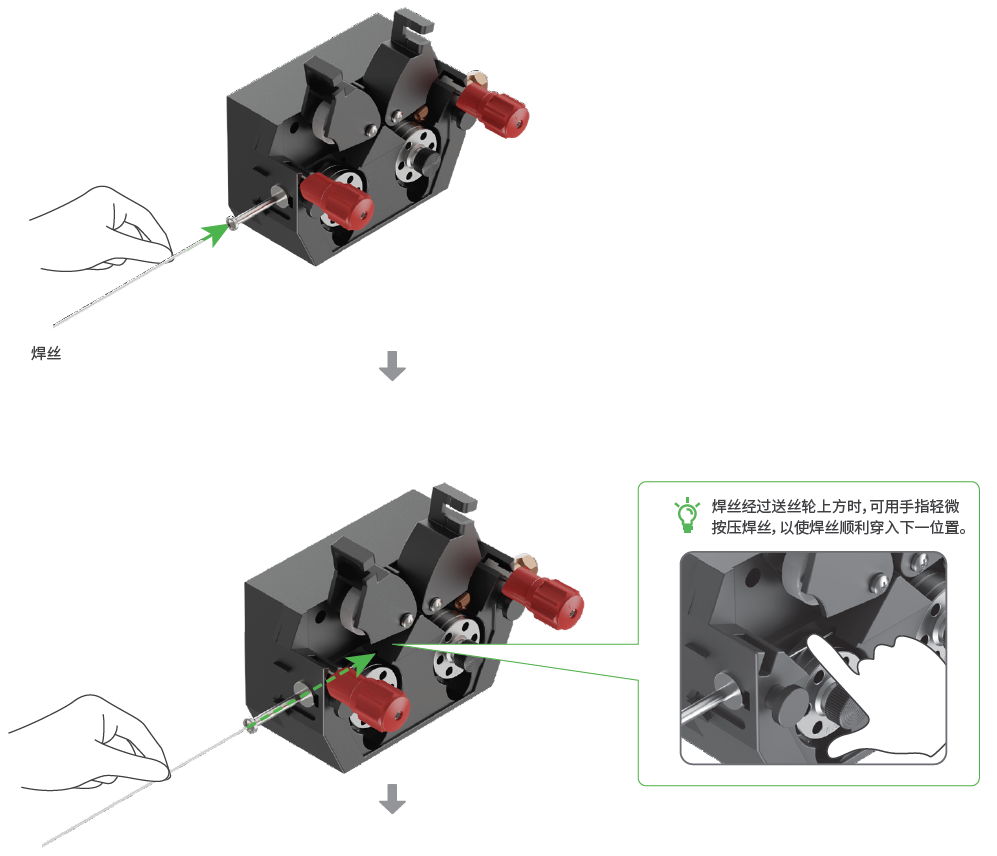 焊丝

焊丝经过送丝轮上方时，可用手指轻微按压焊丝，以使焊丝顺利穿入下一位置。