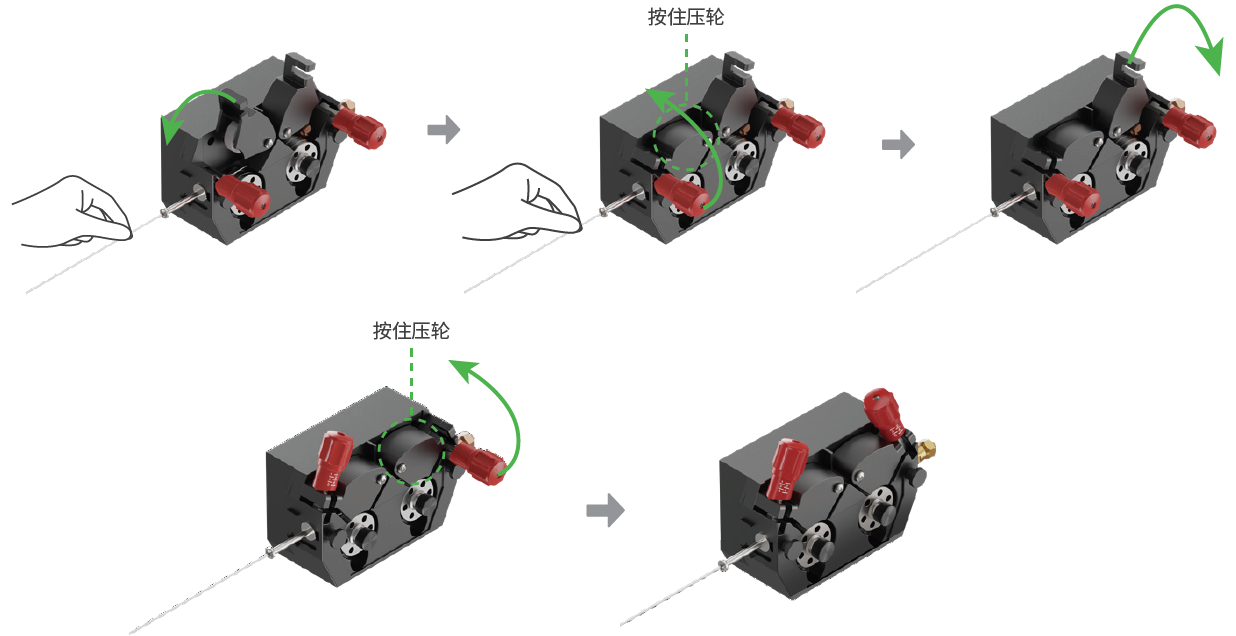 按住压轮

按住压轮