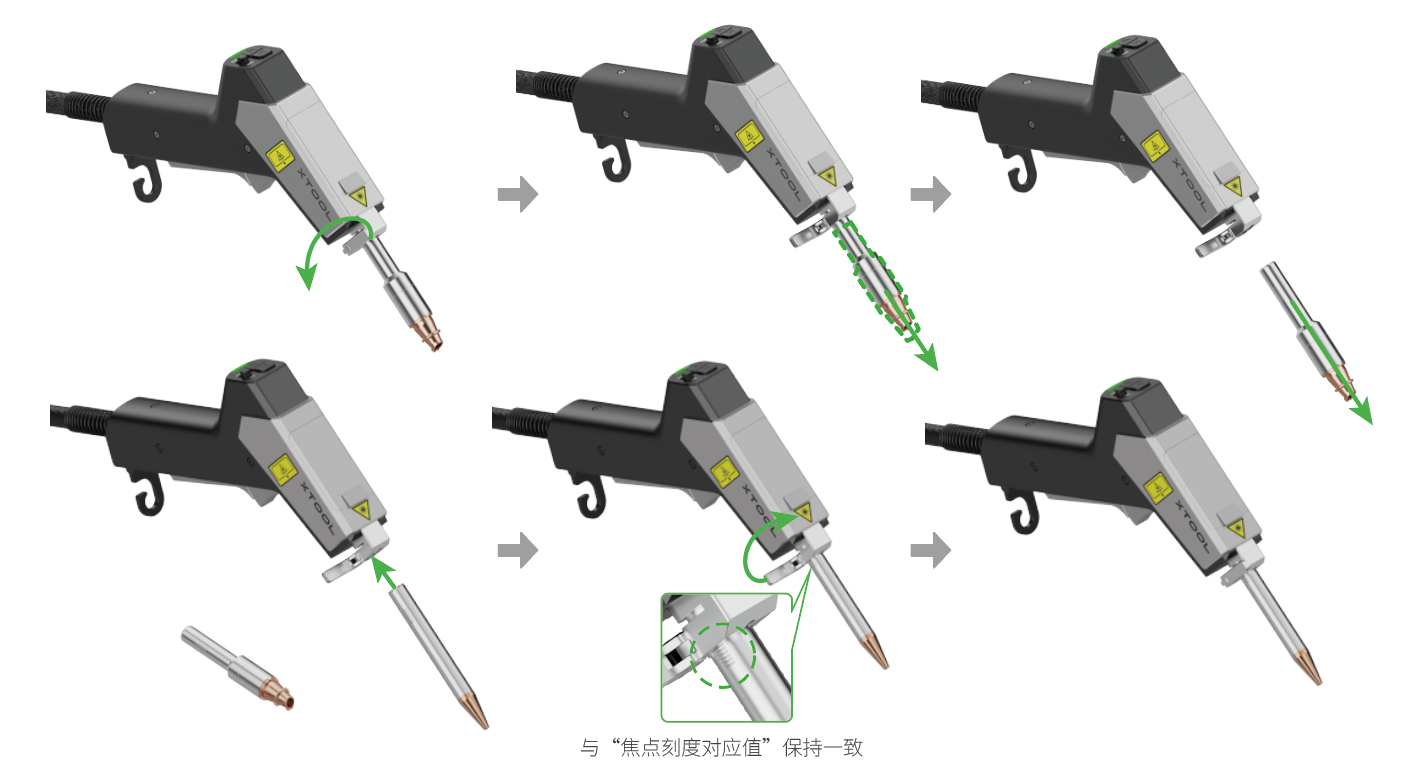 XTOOL

XTOOL

XTOOL

XTOOL

XTOOL

XTOOL

与“焦点刻度对应值”保持一致