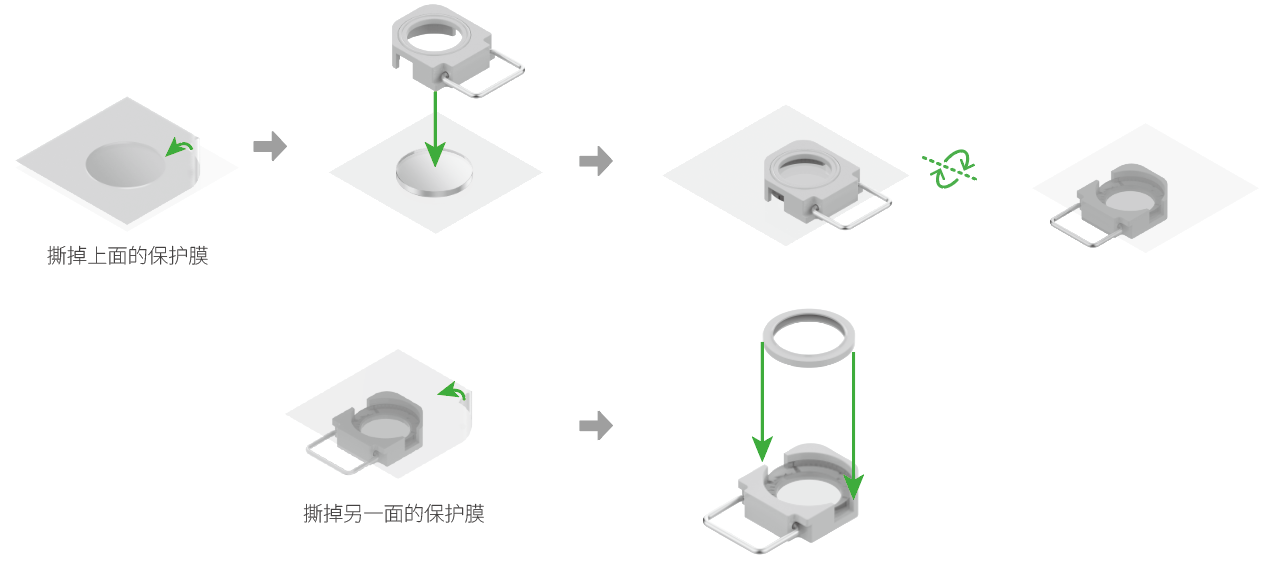 撕掉上面的保护膜

撕掉另一面的保护膜