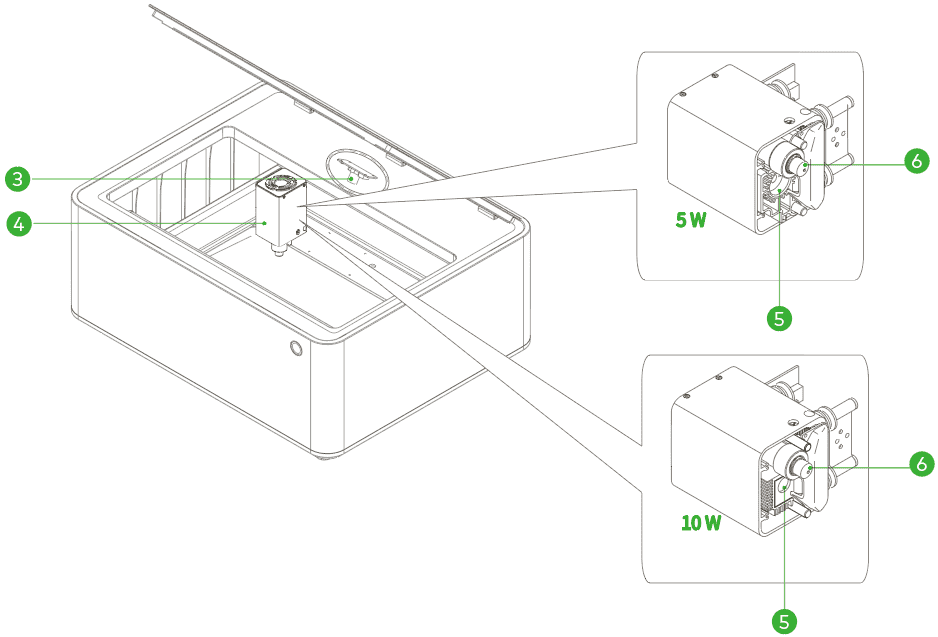 3
4
5 W
6
5
10 W
6
5