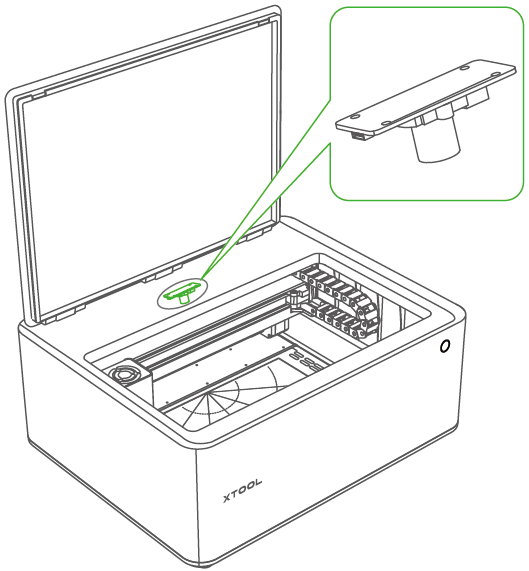 XTOOL