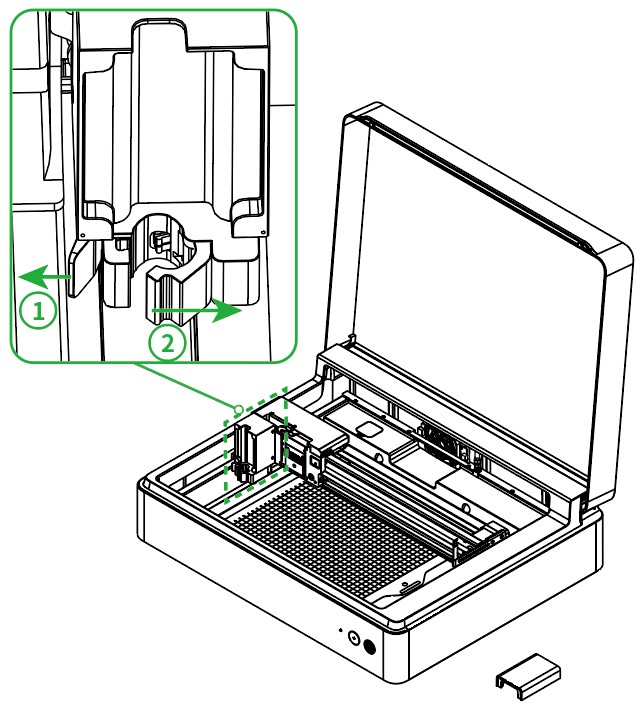 1
2