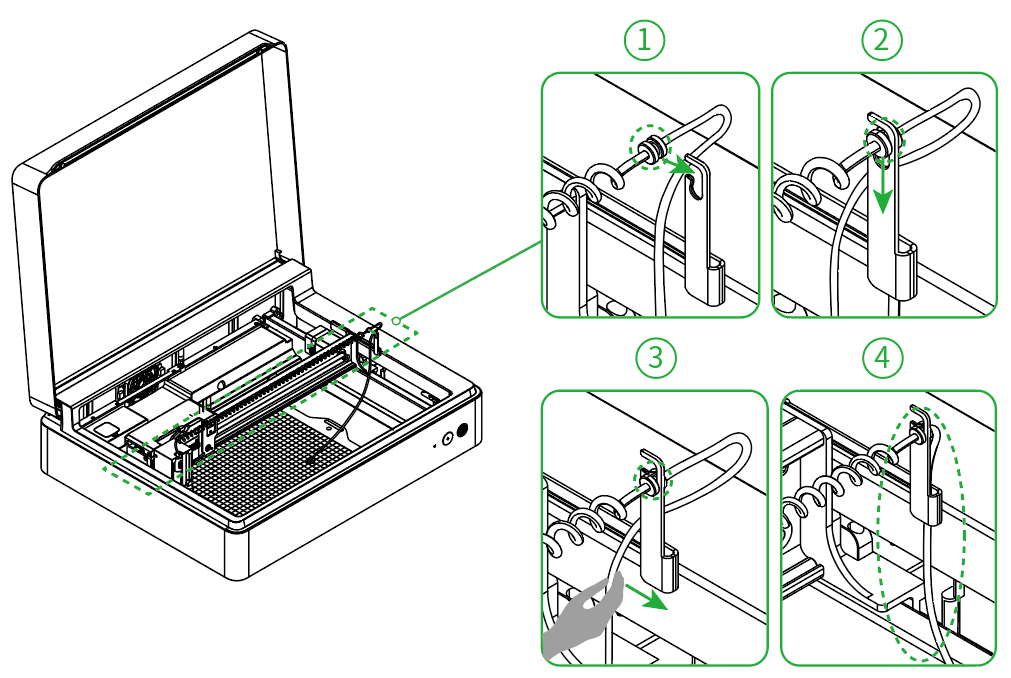 ①
②
③
④