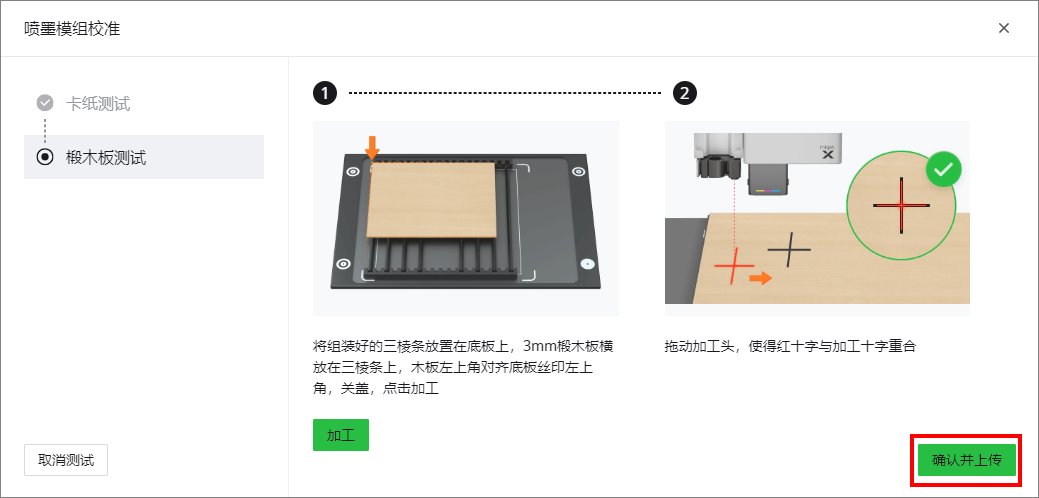 喷墨模组校准

×

卡纸测试

椴木板测试

取消测试

1

2

将组装好的三棱条放置在底板上，3mm椴木板横放在三棱条上，木板左上角对齐底板丝印左上角，关盖，点击加工

加工

拖动加工头，使得红十字与加工十字重合

确认并上传