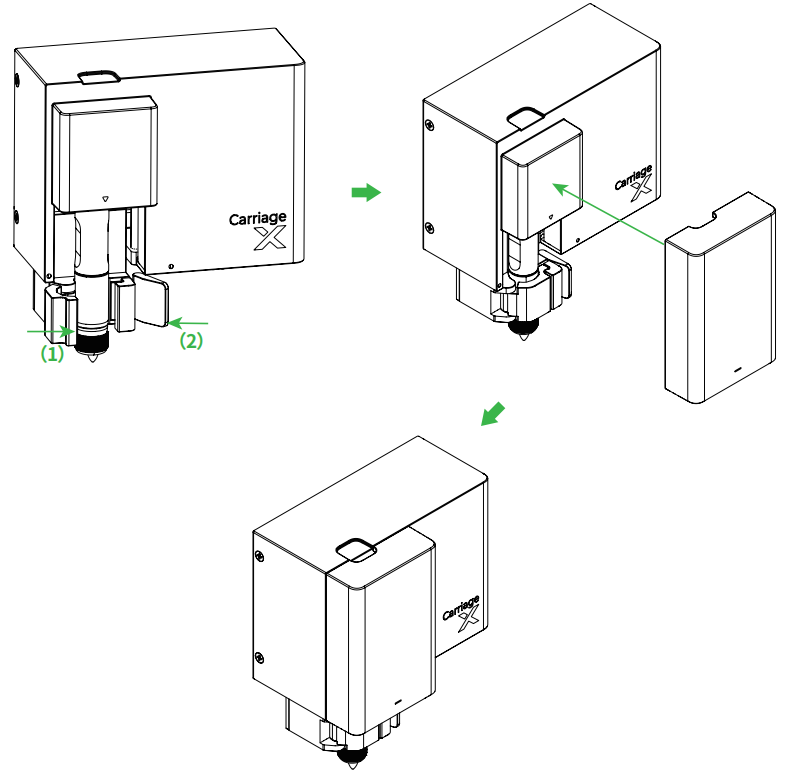 Carriage X
(1)
(2)
Carriage X
Carriage X