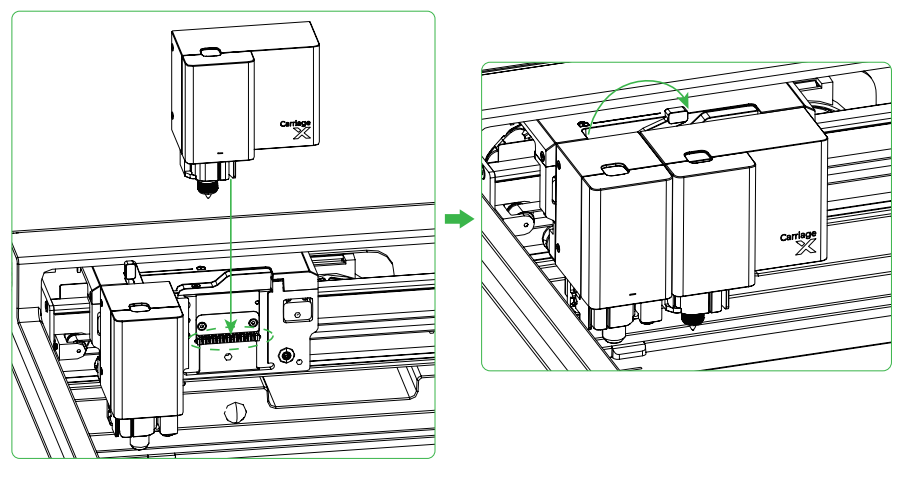 Carriage X

Carriage X