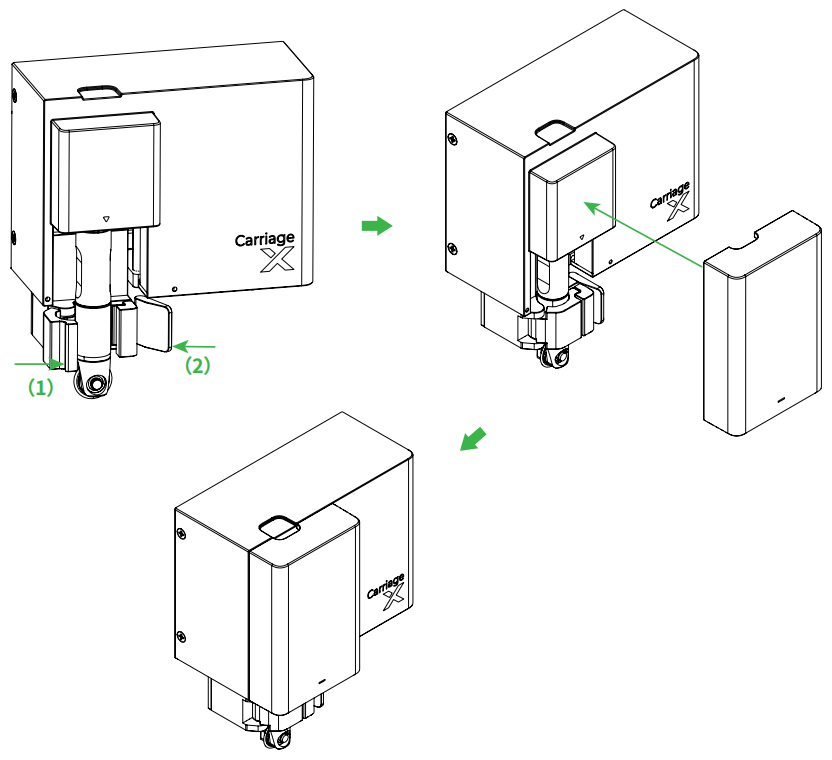 Carriage X

(1)

(2)

Carriage X

Carriage X