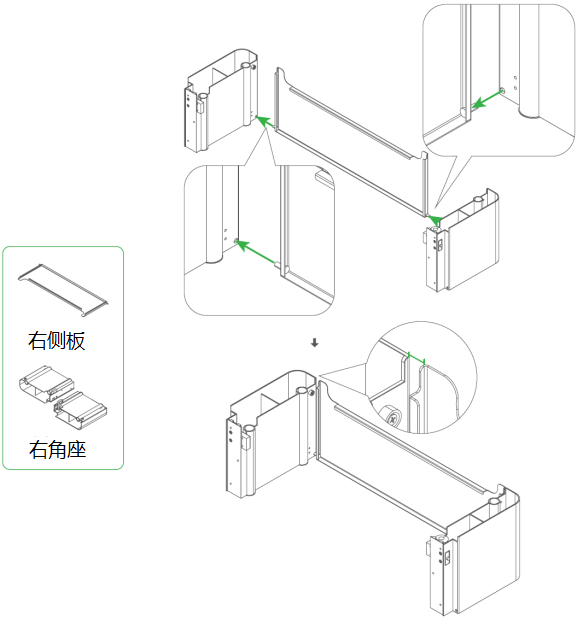 右侧板

右角座