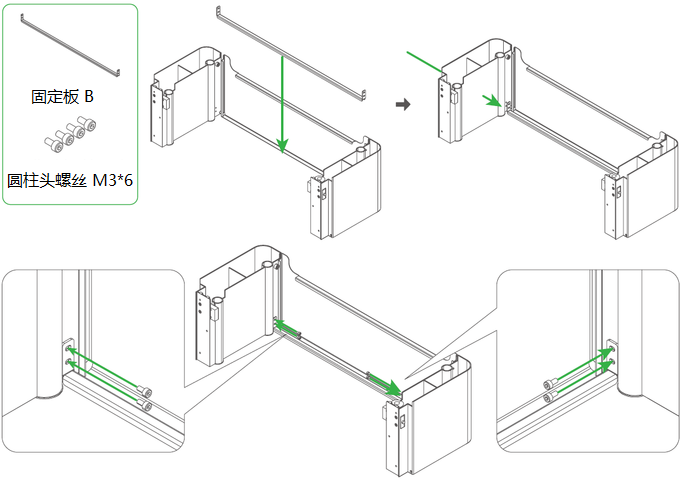 固定板 B

圆柱头螺丝 M3*6