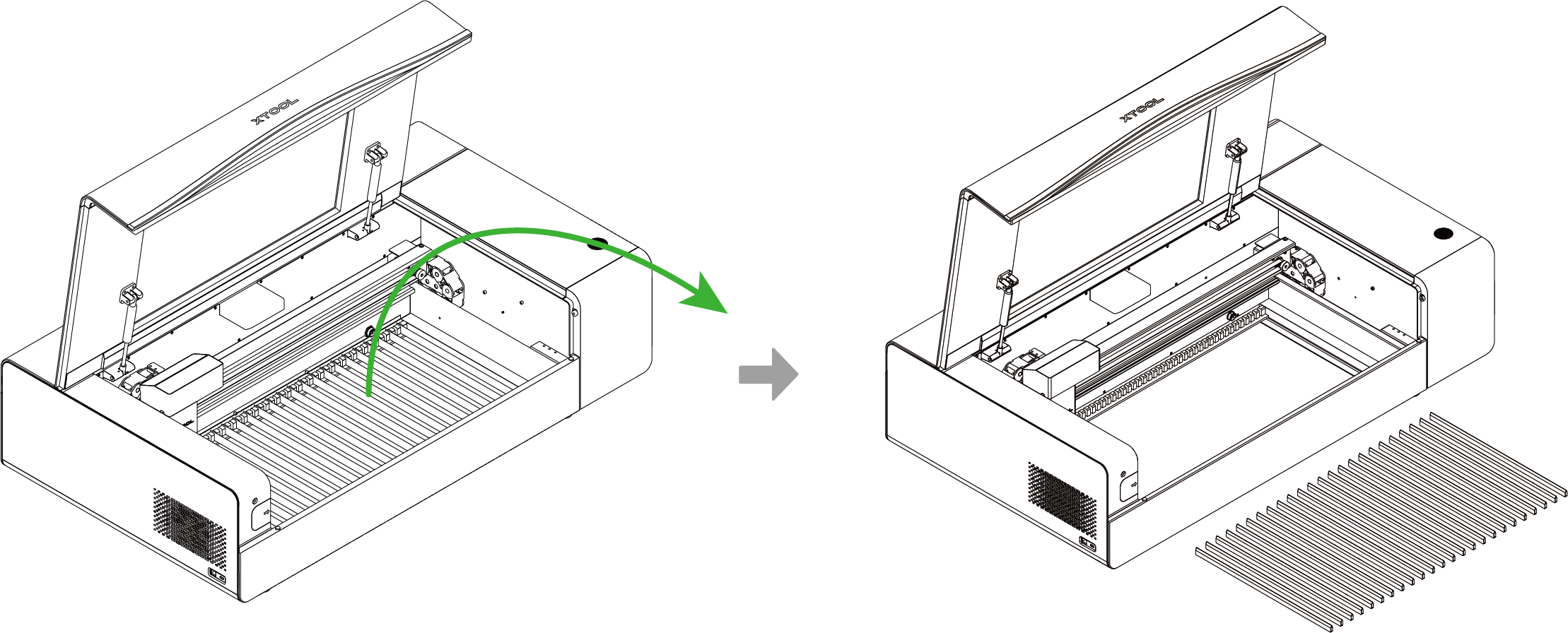 xTOOL

xTOOL