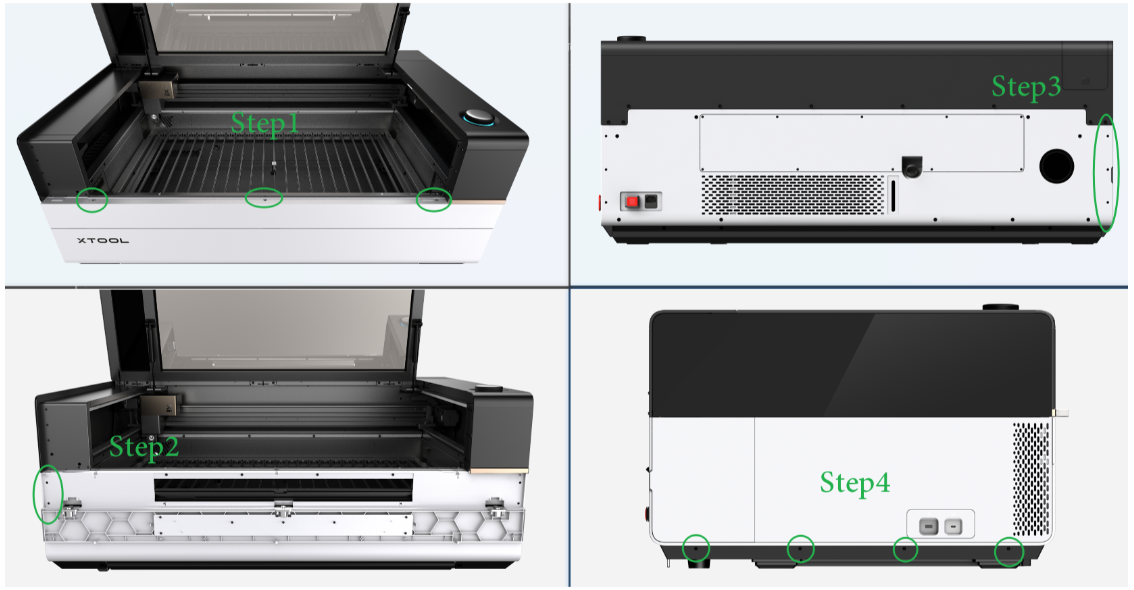 Step1

XTOOL

Step3

Step2

Step4