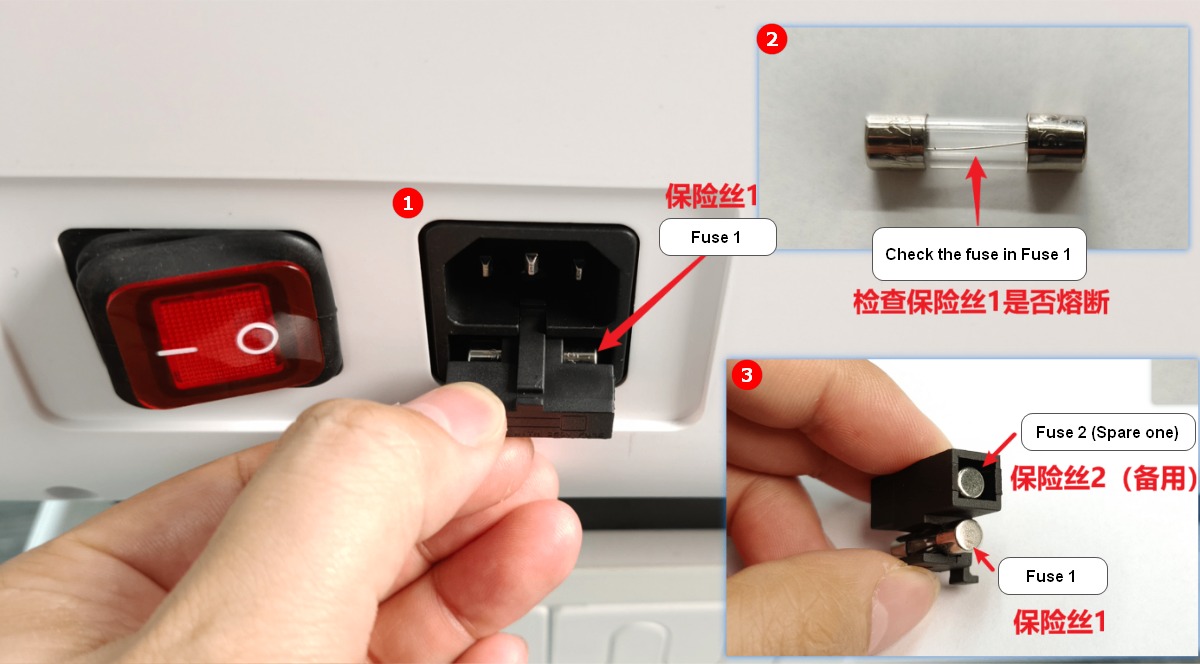 1

保险丝1

Fuse 1

2

Check the fuse in Fuse 1

检查保险丝1是否熔断

3

Fuse 2 (Spare one)

保险丝2（备用）

Fuse 1

保险丝1