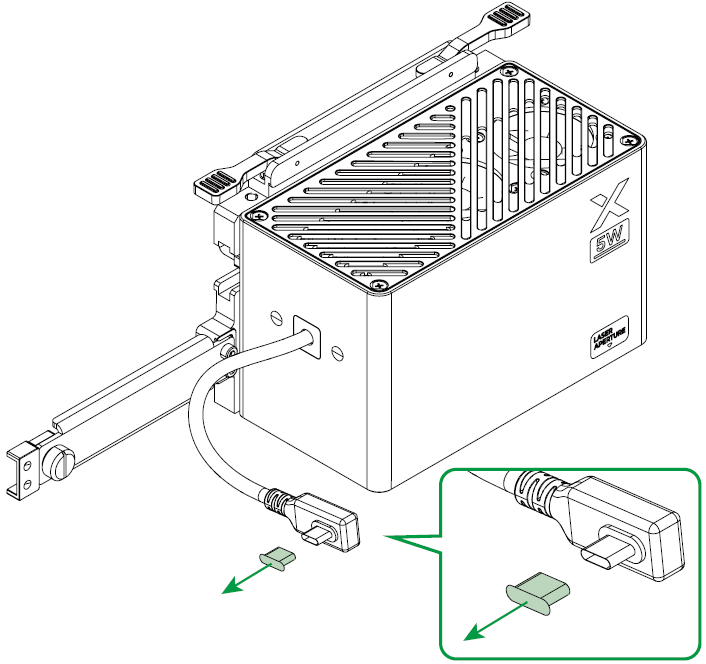 X
5W
LASER APERTURE