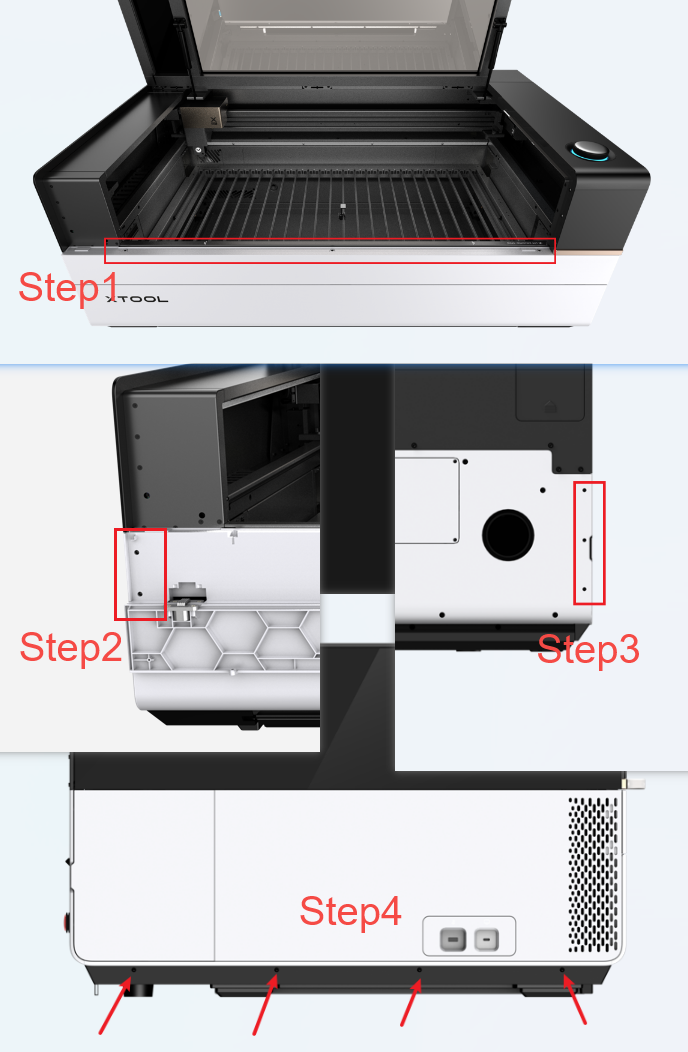 Step1
xTOOL

Step2

Step3

Step4