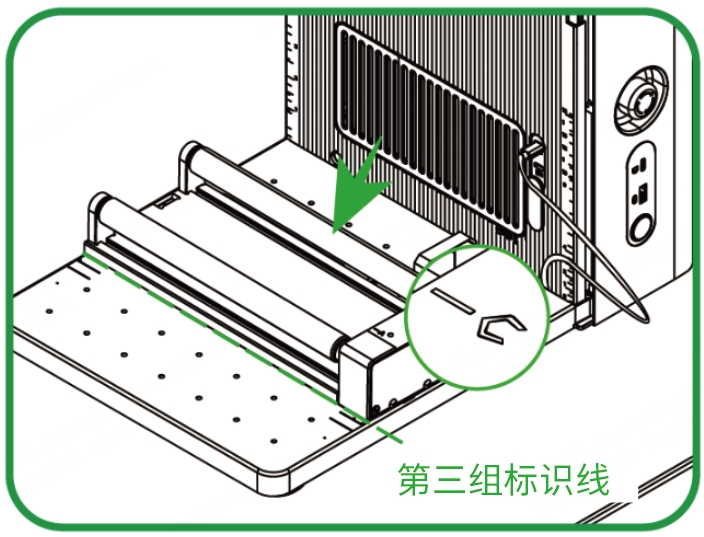 第三组标识线