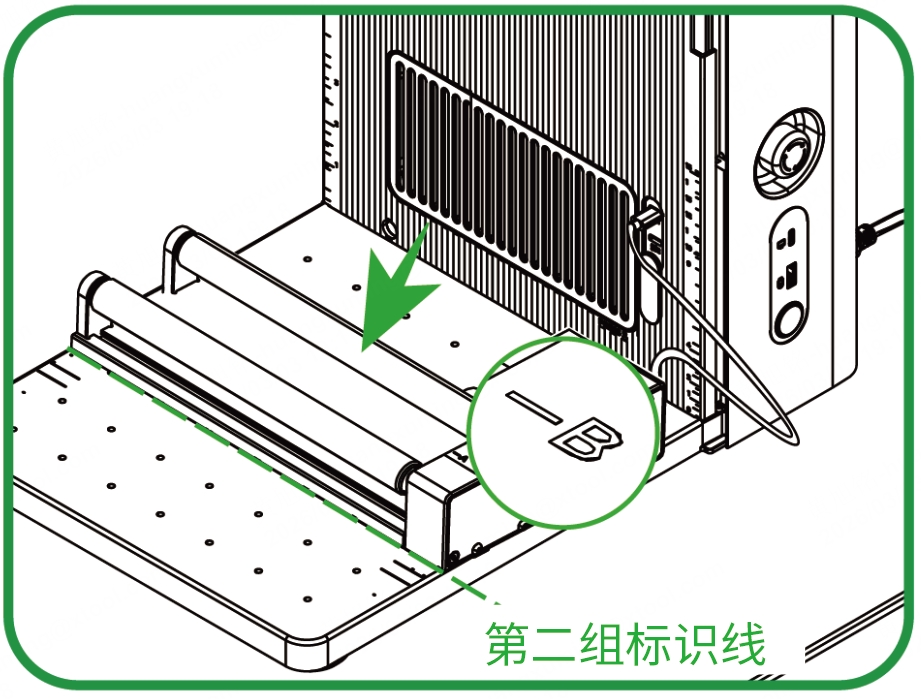 B

第二组标识线