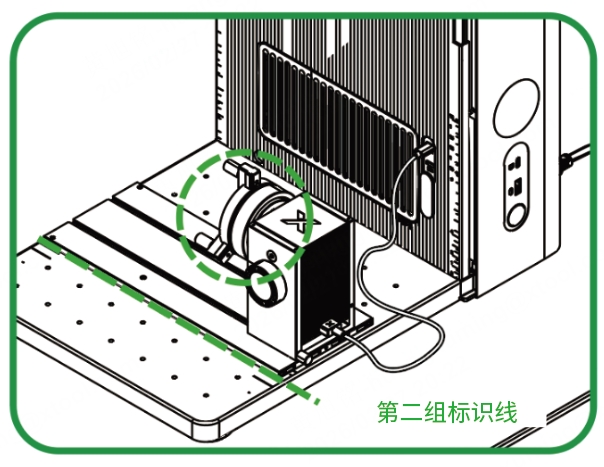 第二组标识线