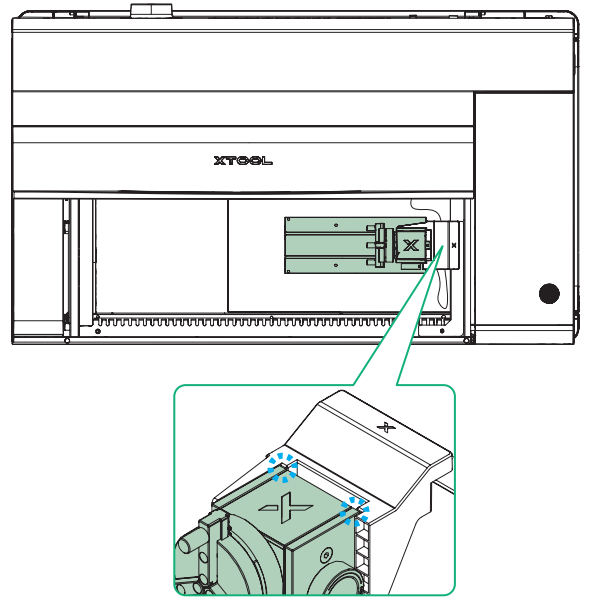 XTOOL