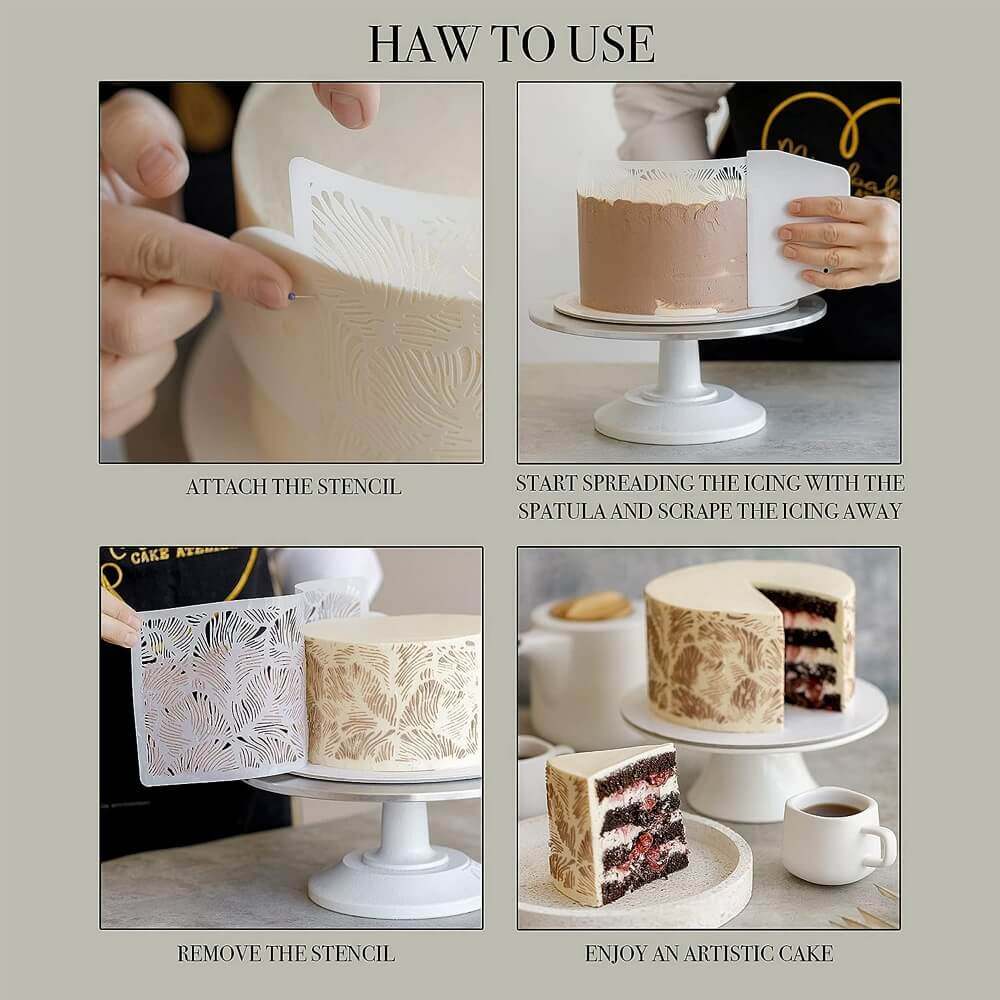 HAW TO USE

ATTACH THE STENCIL

START SPREADING THE ICING WITH THE SPATULA AND SCRAPE THE ICING AWAY

CAKE ATELIER

REMOVE THE STENCIL

ENJOY AN ARTISTIC CAKE