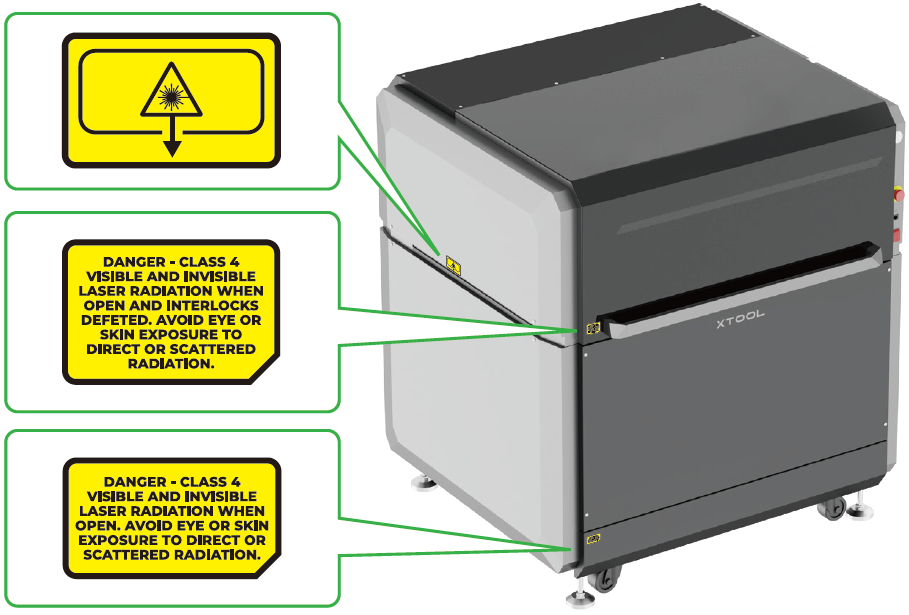 DANGER - CLASS 4 VISIBLE AND INVISIBLE LASER RADIATION WHEN OPEN AND INTERLOCKS DEFETED. AVOID EYE OR SKIN EXPOSURE TO DIRECT OR SCATTERED RADIATION.

DANGER - CLASS 4 VISIBLE AND INVISIBLE LASER RADIATION WHEN OPEN. AVOID EYE OR SKIN EXPOSURE TO DIRECT OR SCATTERED RADIATION.

XTOOL