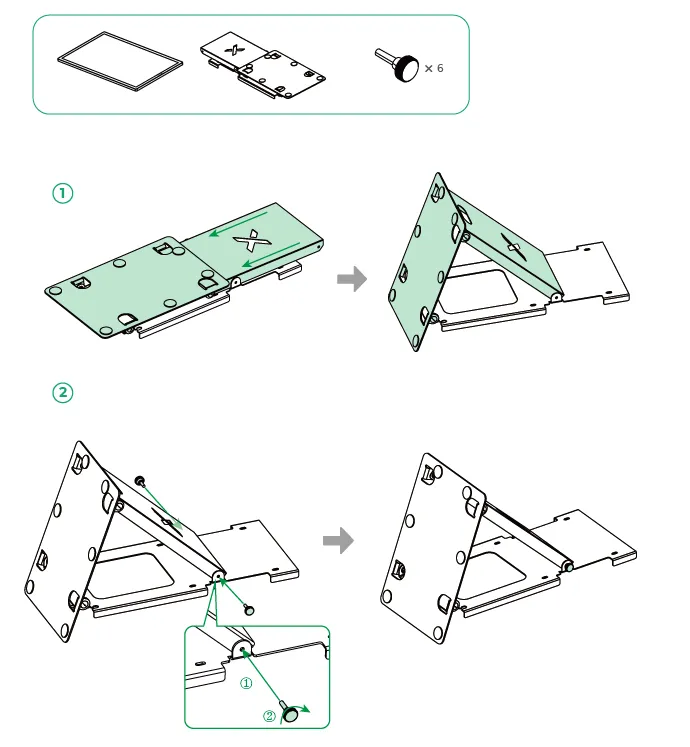 × 6

①

②

①

②