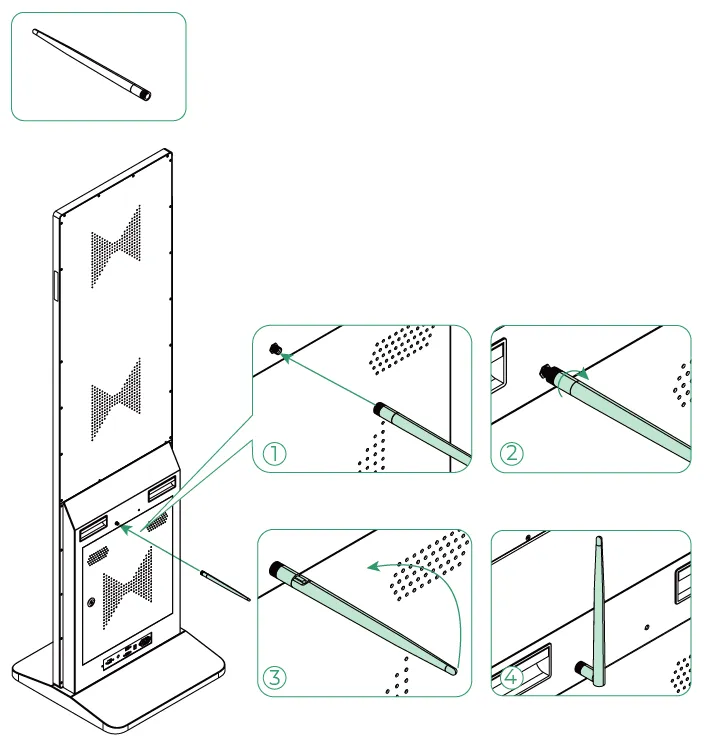 ①

②

③

④